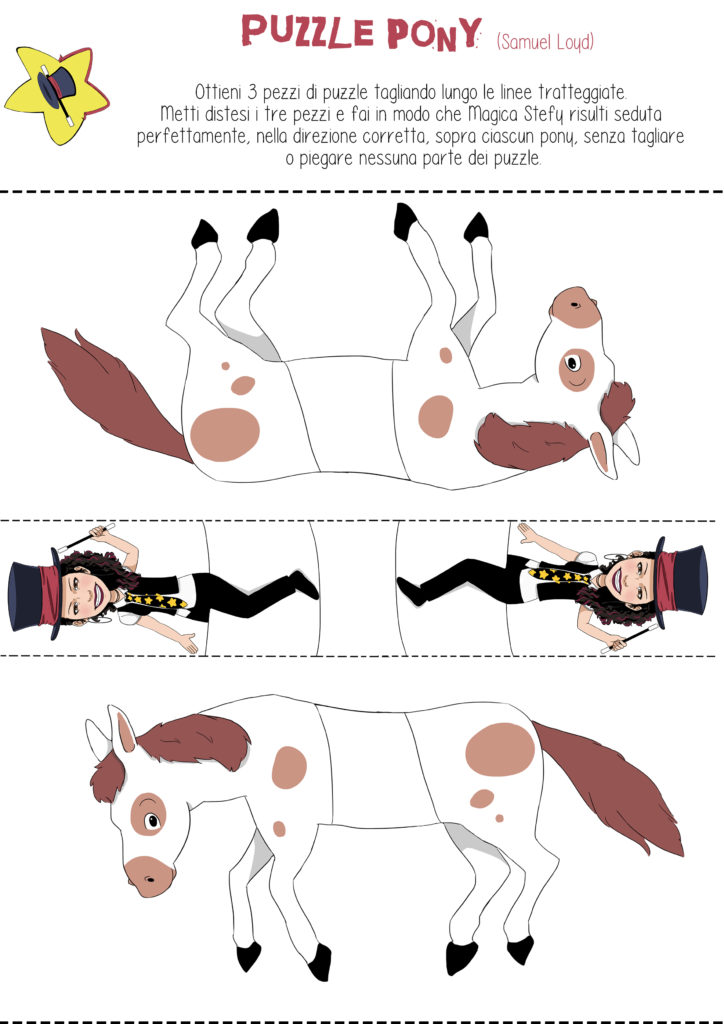 PUZZLE PONY (Samuel Loyd)

Ottieni 3 pezzi di puzzle tagliando lungo le linee tratteggiate. Metti distesi i tre pezzi e fai in modo che Magica Stefy risulti seduta perfettamente, nella direzione corretta, sopra ciascun pony, senza tagliare o piegare nessuna parte dei puzzle.